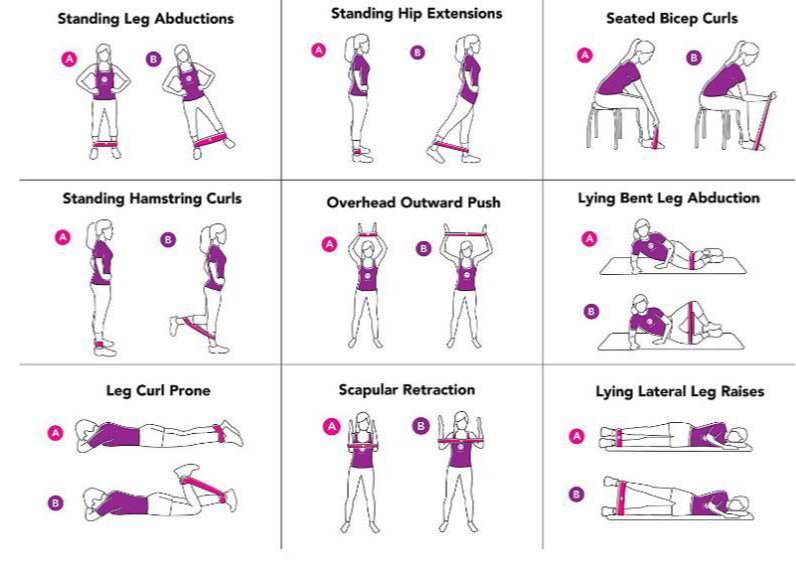 Standing Leg Abductions
A
B

Standing Hip Extensions
A
B

Seated Bicep Curls
A
B

Standing Hamstring Curls
A
B

Overhead Outward Push
A
B

Lying Bent Leg Abduction
A
B

Leg Curl Prone
A
B

Scapular Retraction
A
B

Lying Lateral Leg Raises
A
B