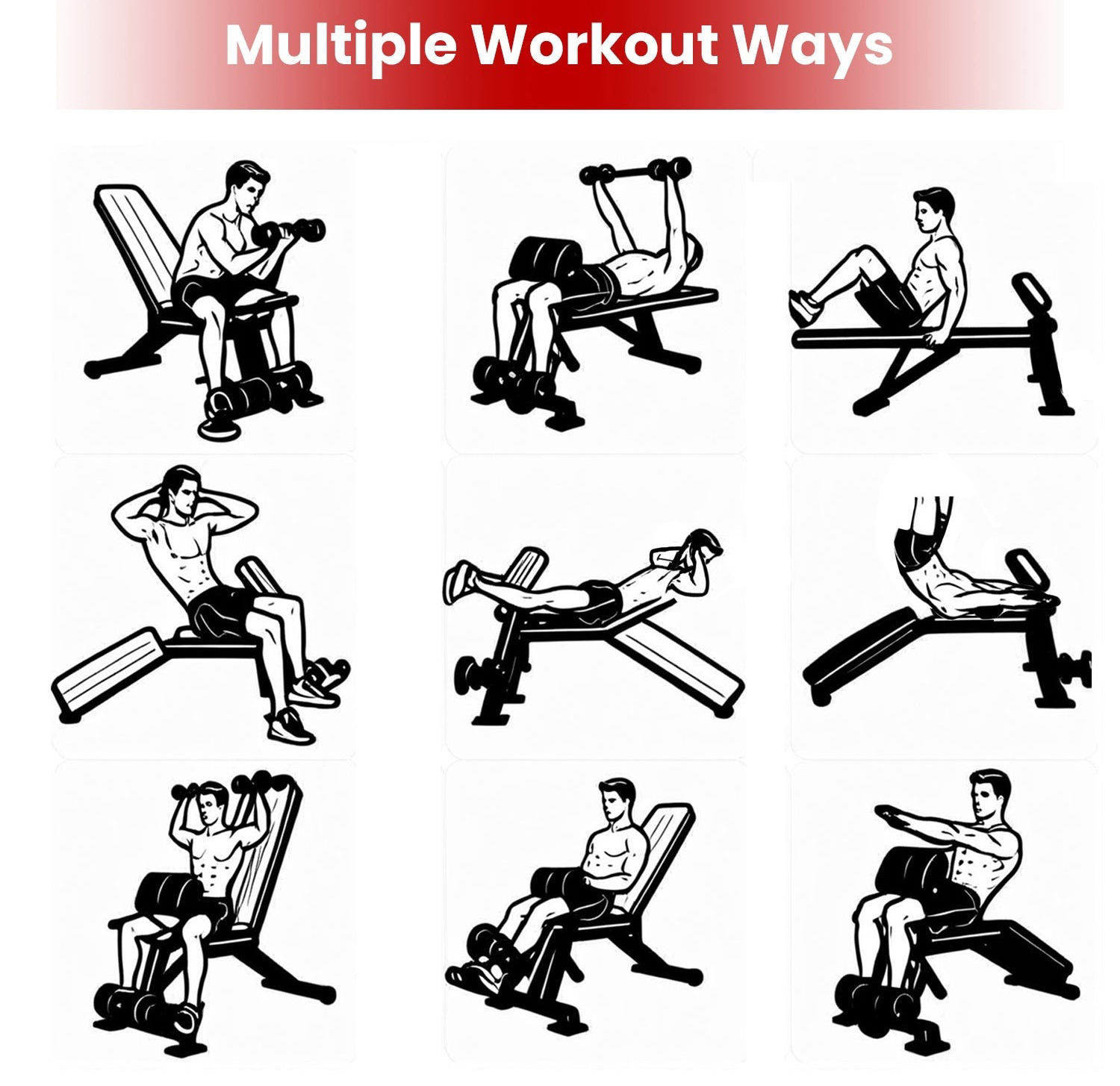 Multiple Workout Ways